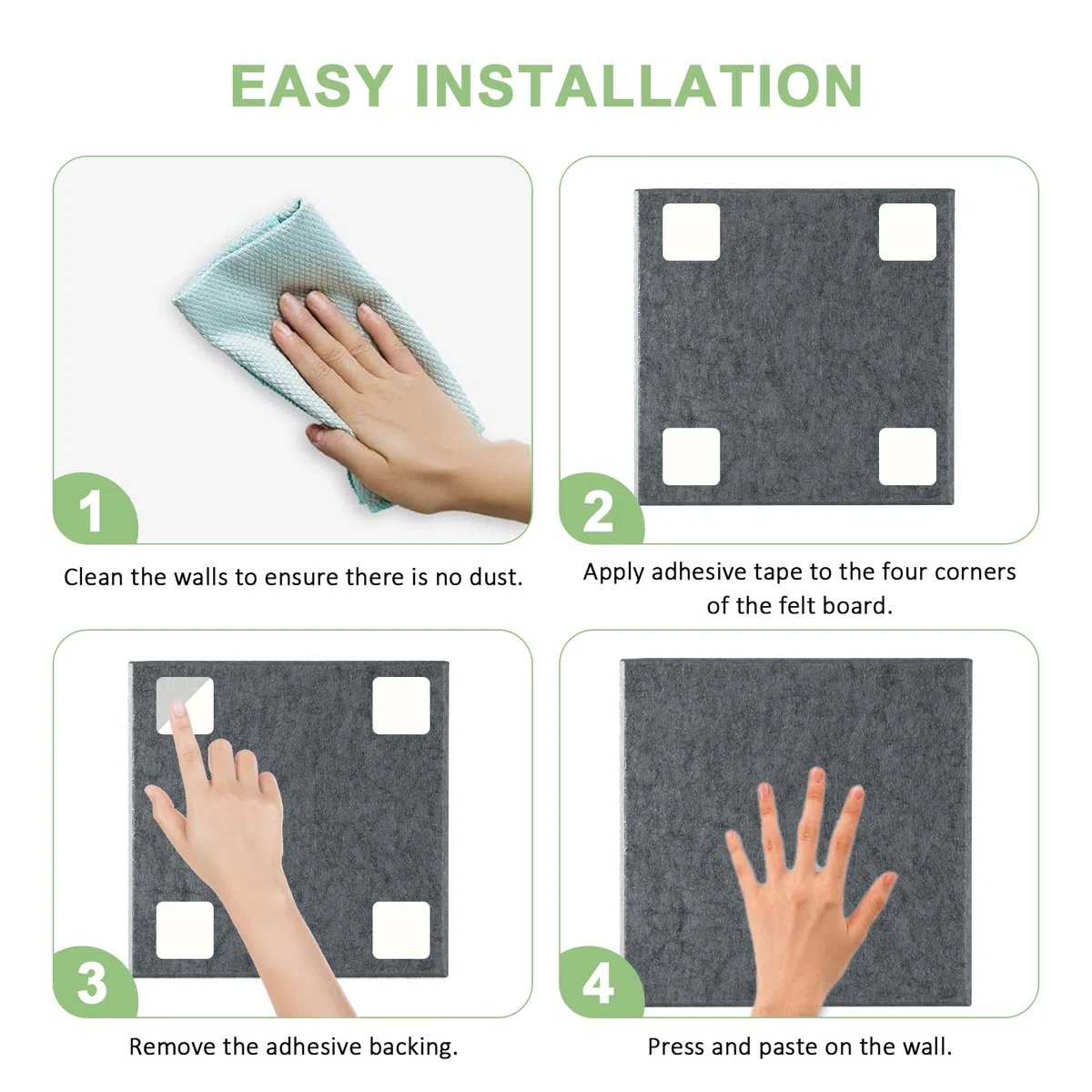 EASY INSTALLATION

1

Clean the walls to ensure there is no dust.

2

Apply adhesive tape to the four corners of the felt board.

3

Remove the adhesive backing.

4

Press and paste on the wall.